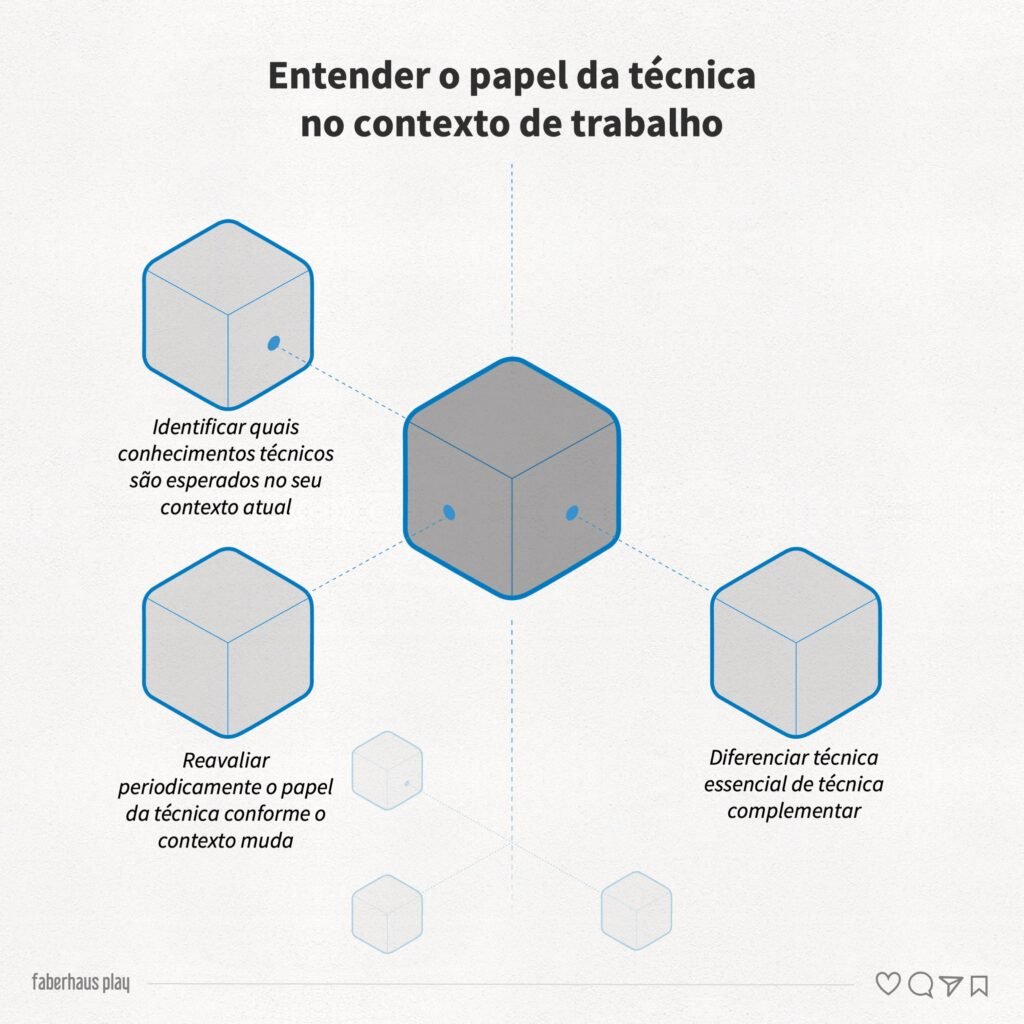 Entender o papel da técnica no contexto de trabalho

Identificar quais conhecimentos técnicos são esperados no seu contexto atual

Reavaliar periodicamente o papel da técnica conforme o contexto muda

Diferenciar técnica essencial de técnica complementar

faberhaus play